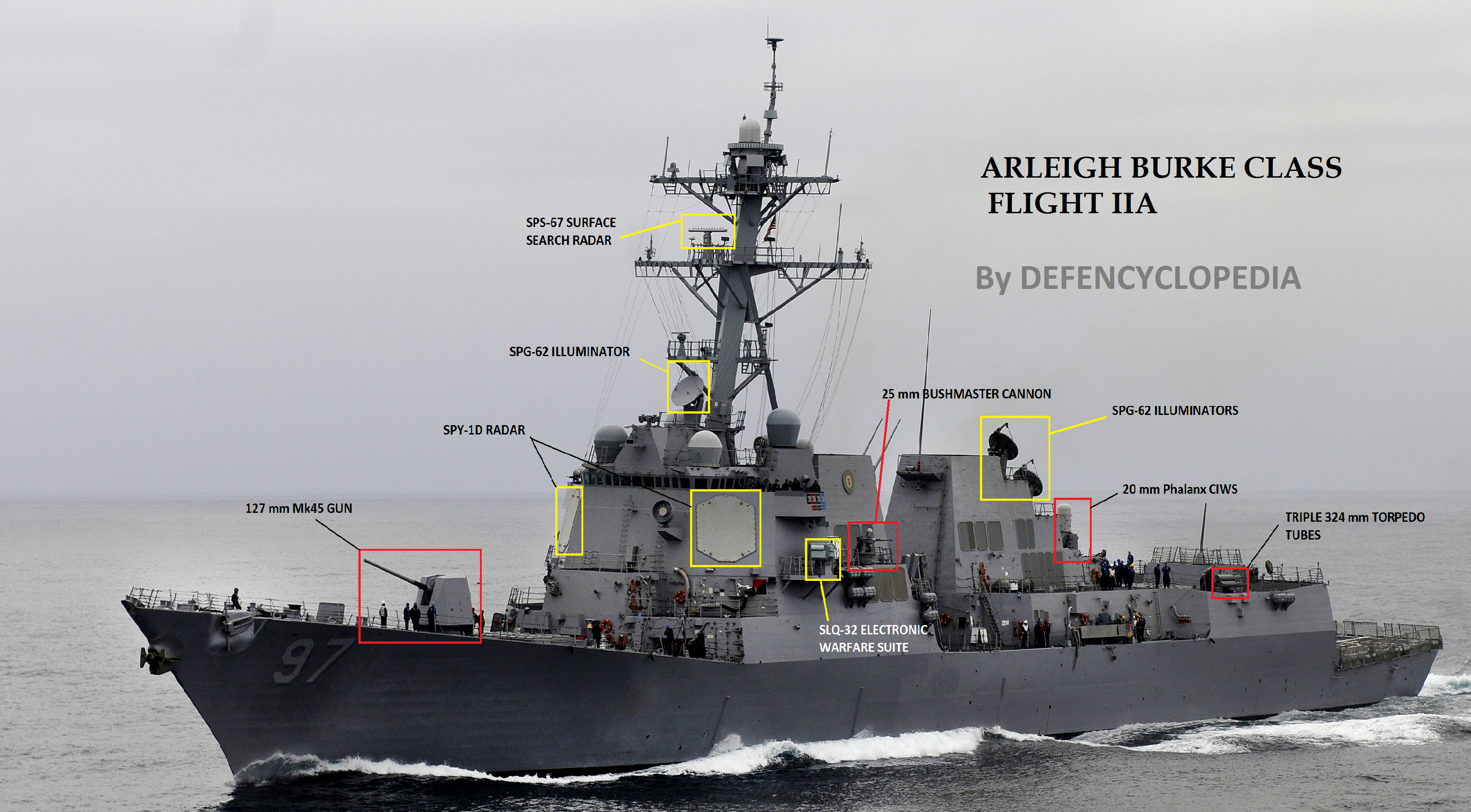 ARLEIGH BURKE CLASS
FLIGHT IIA

By DEFENCYCLOPEDIA

SPS-67 SURFACE SEARCH RADAR

SPG-62 ILLUMINATOR

SPY-1D RADAR

127 mm Mk45 GUN

25 mm BUSHMASTER CANNON

SPG-62 ILLUMINATORS

20 mm Phalanx CIWS

TRIPLE 324 mm TORPEDO TUBES

SLQ-32 ELECTRONIC WARFARE SUITE

97